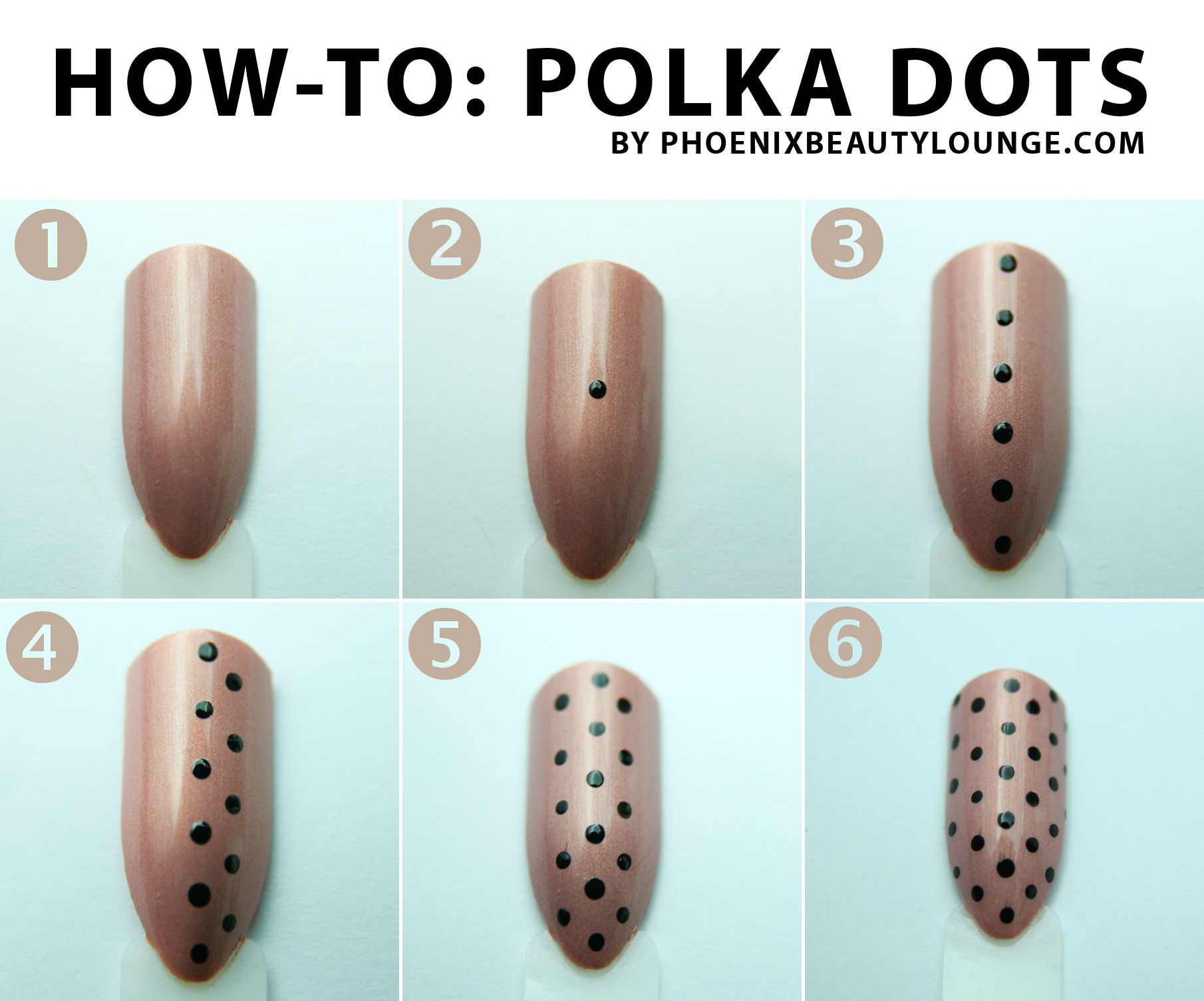 HOW-TO: POLKA DOTS
BY PHOENIXBEAUTYLOUNGE.COM

1

2

3

4

5

6