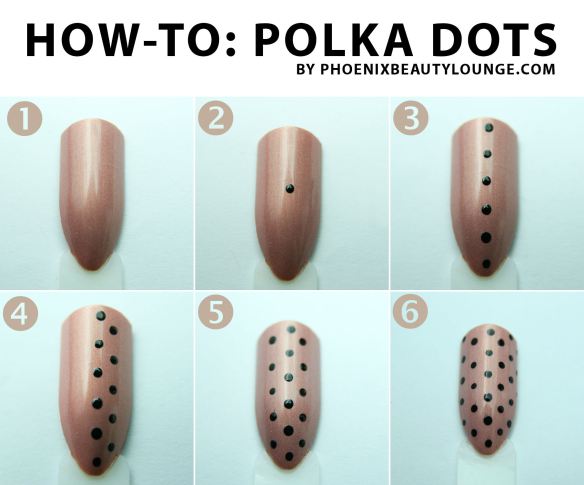 HOW-TO: POLKA DOTS
BY PHOENIXBEAUTYLOUNGE.COM

1

2

3

4

5

6