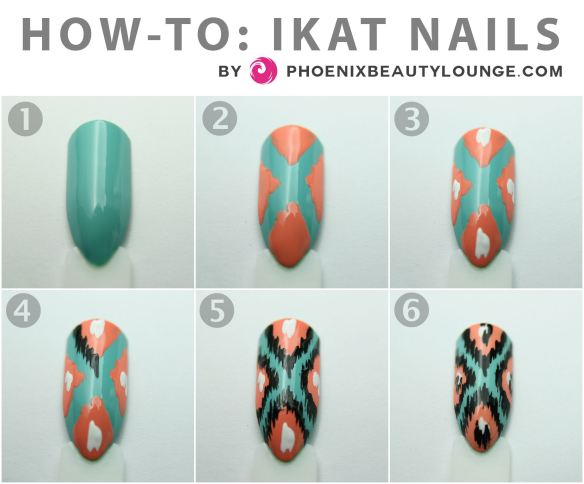 HOW-TO: IKAT NAILS

BY PHOENIXBEAUTYLOUNGE.COM

1

2

3

4

5

6